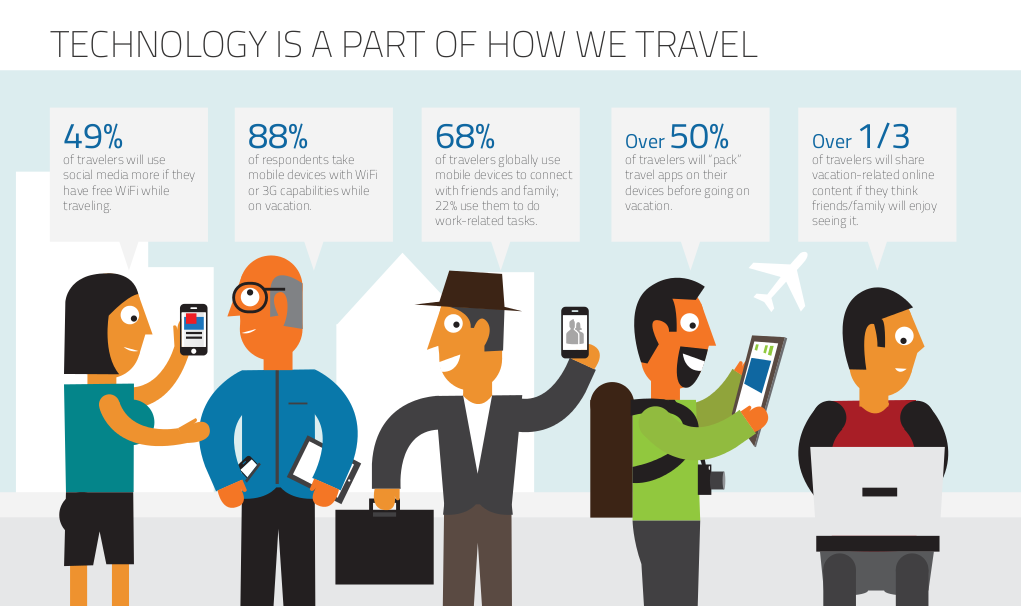 TECHNOLOGY IS A PART OF HOW WE TRAVEL

49%
of travelers will use social media more if they have free WiFi while traveling.

88%
of respondents take mobile devices with WiFi or 3G capabilities while on vacation.

68%
of travelers globally use mobile devices to connect with friends and family; 22% use them to do work-related tasks.

Over 50%
of travelers will "pack" travel apps on their devices before going on vacation.

Over 1/3
of travelers will share vacation-related online content if they think friends/family will enjoy seeing it.